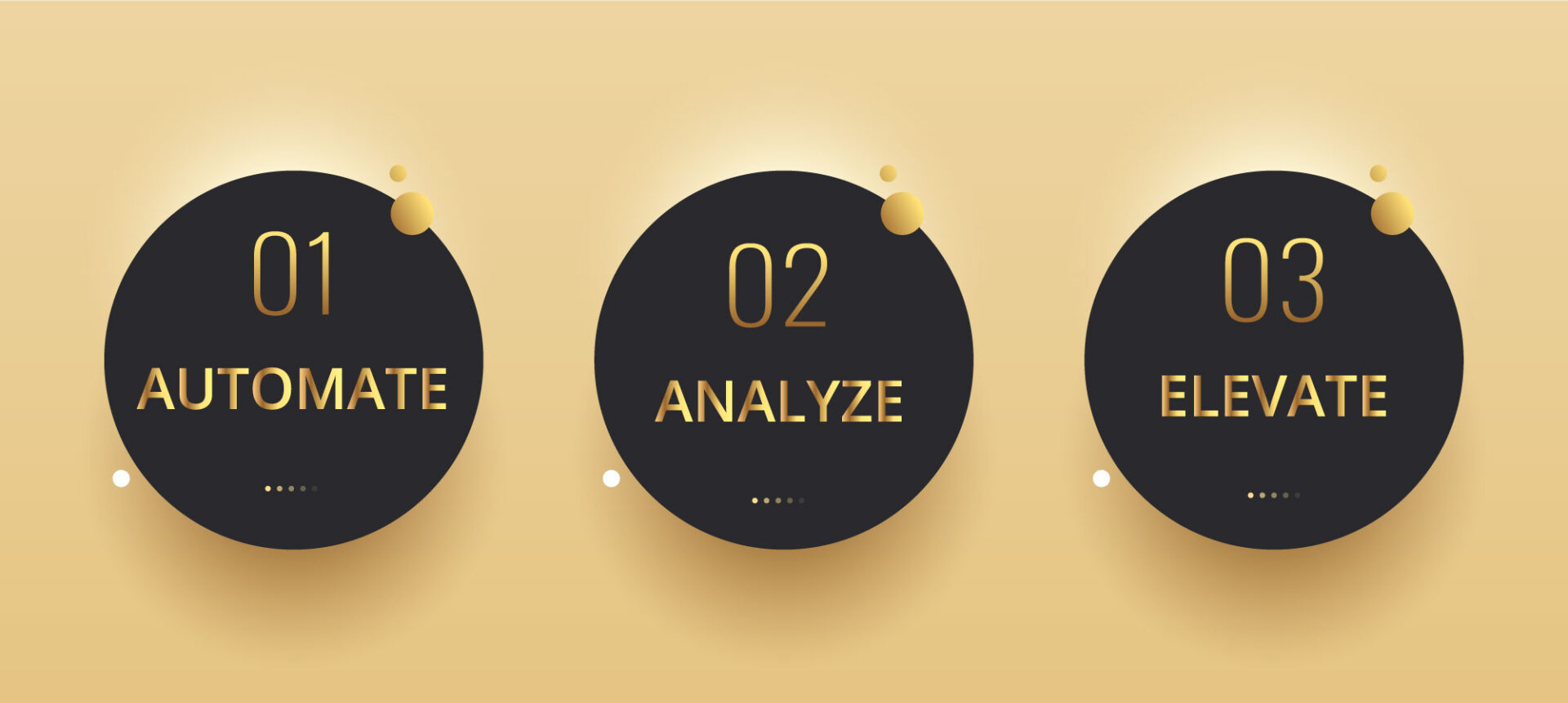 01
AUTOMATE

02
ANALYZE

03
ELEVATE